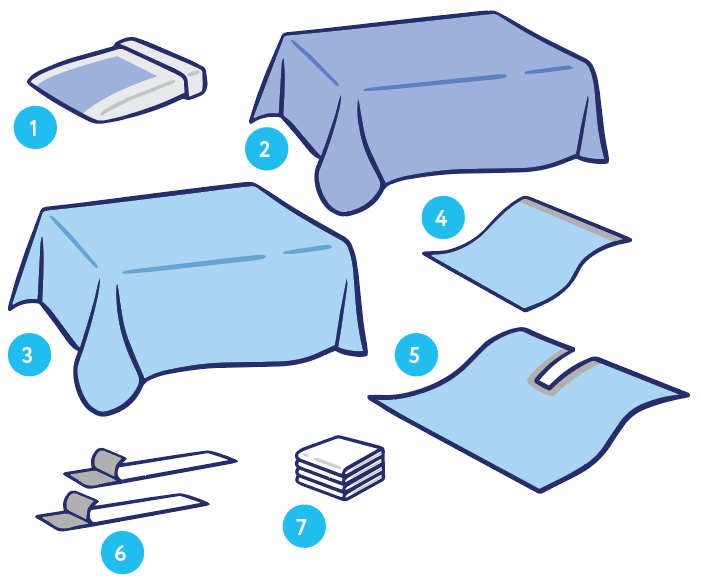 1
2
4
3
5
6
7