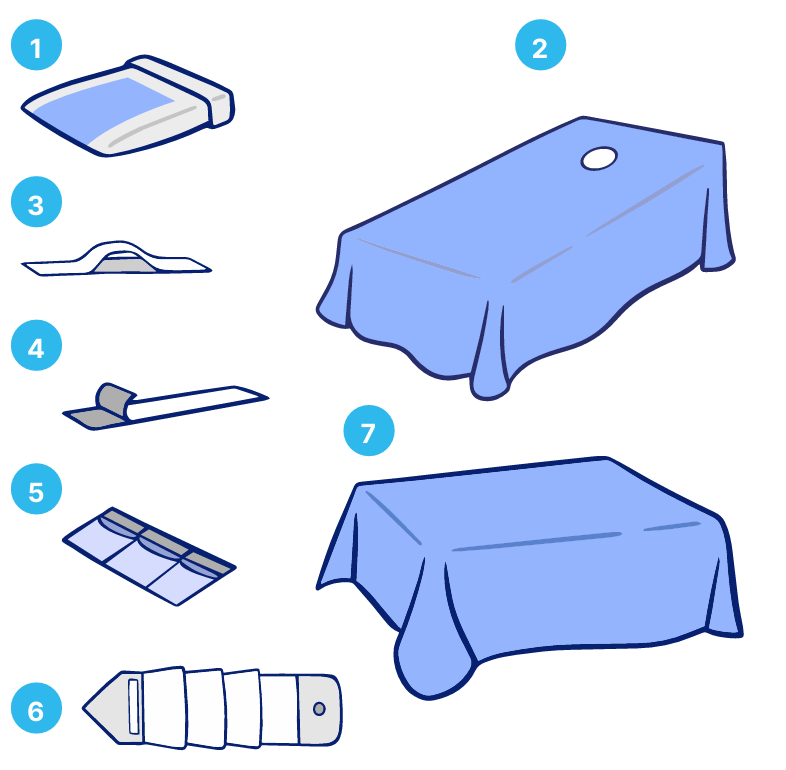 1
2
3
4
7
5
6