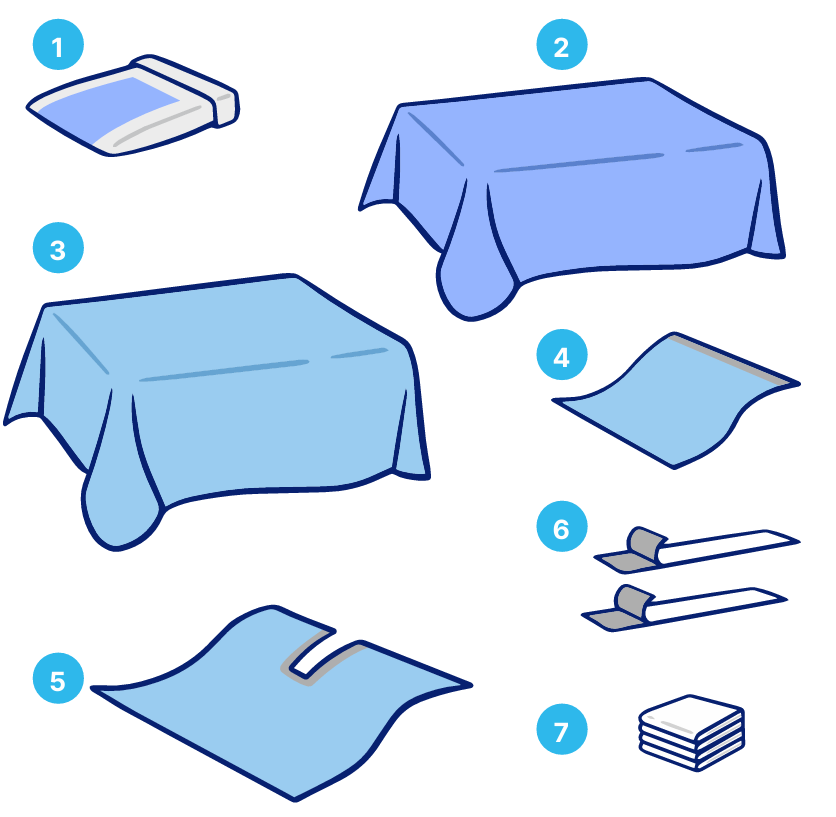 1
2
3
4
6
5
7