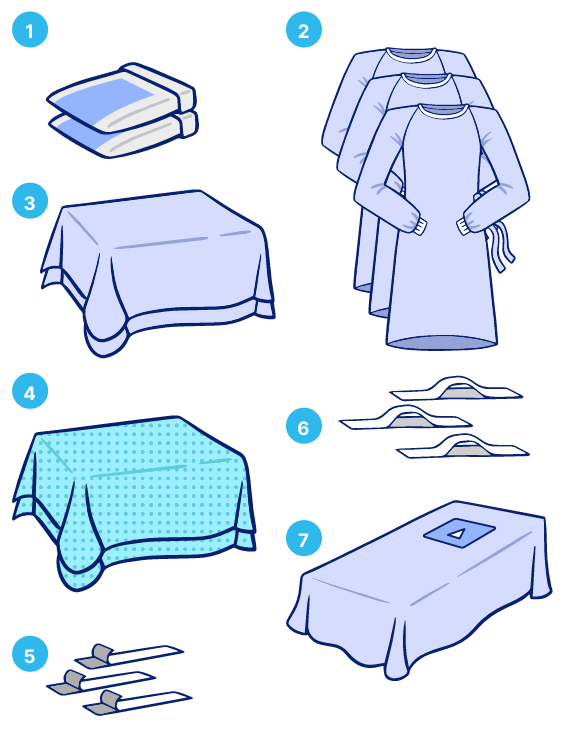 1
2
3
4
6
7
5