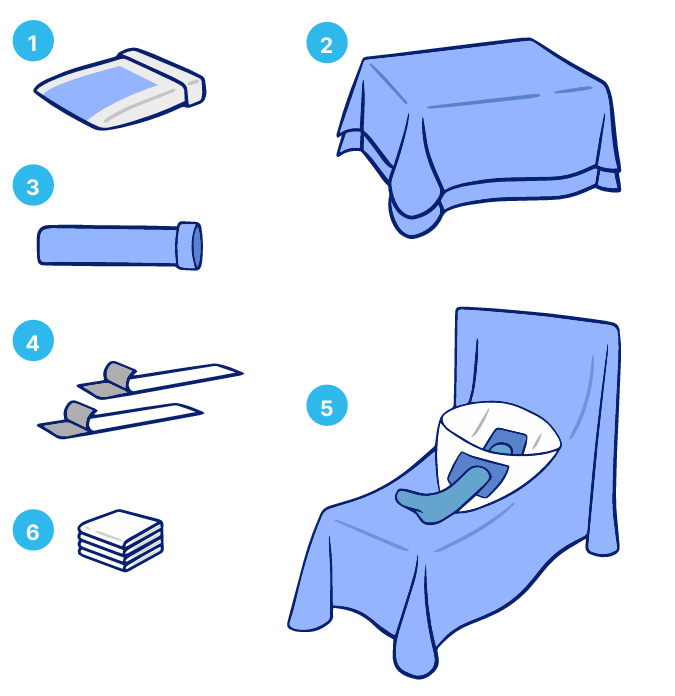 1
2
3
4
5
6