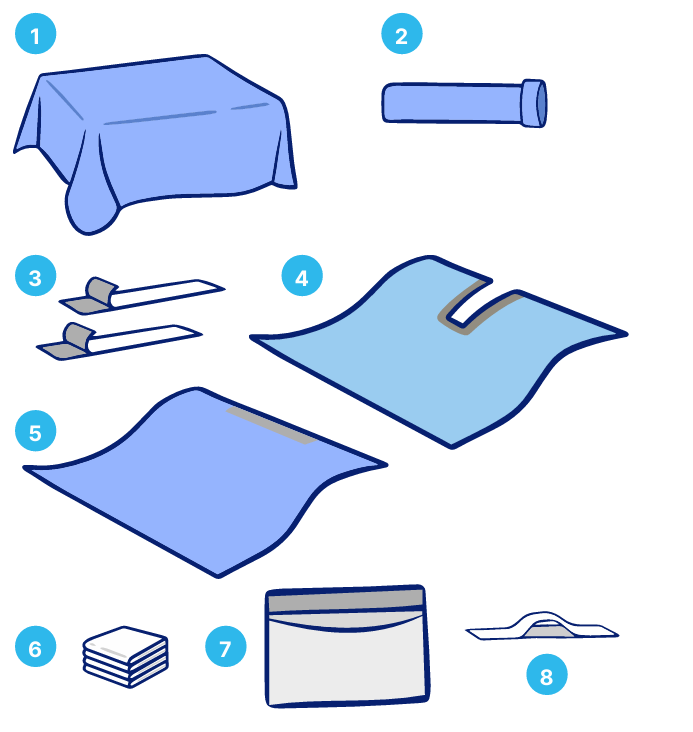 1
2
3
4
5
6
7
8