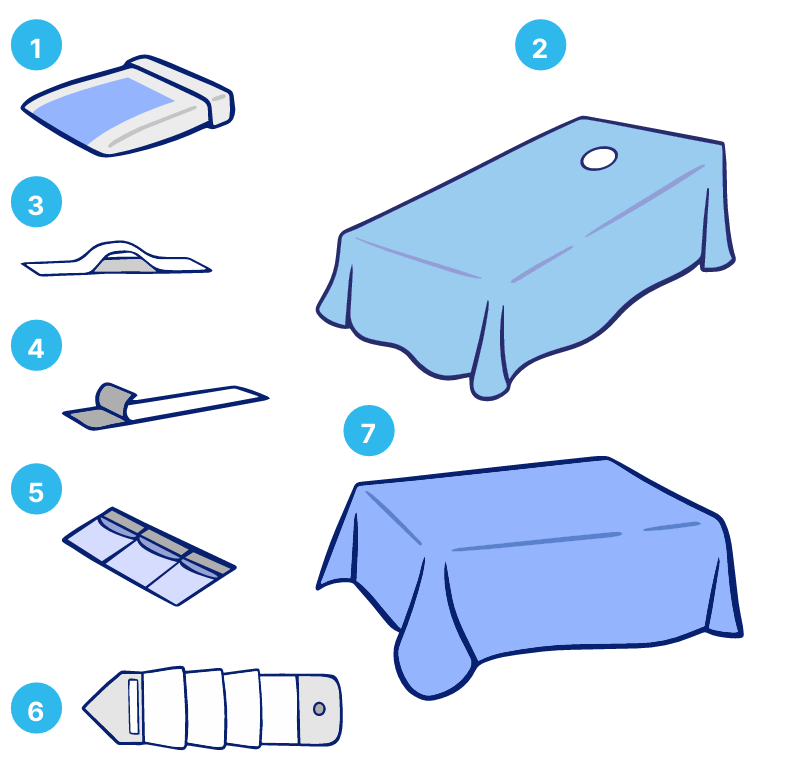 1
2
3
4
7
5
6