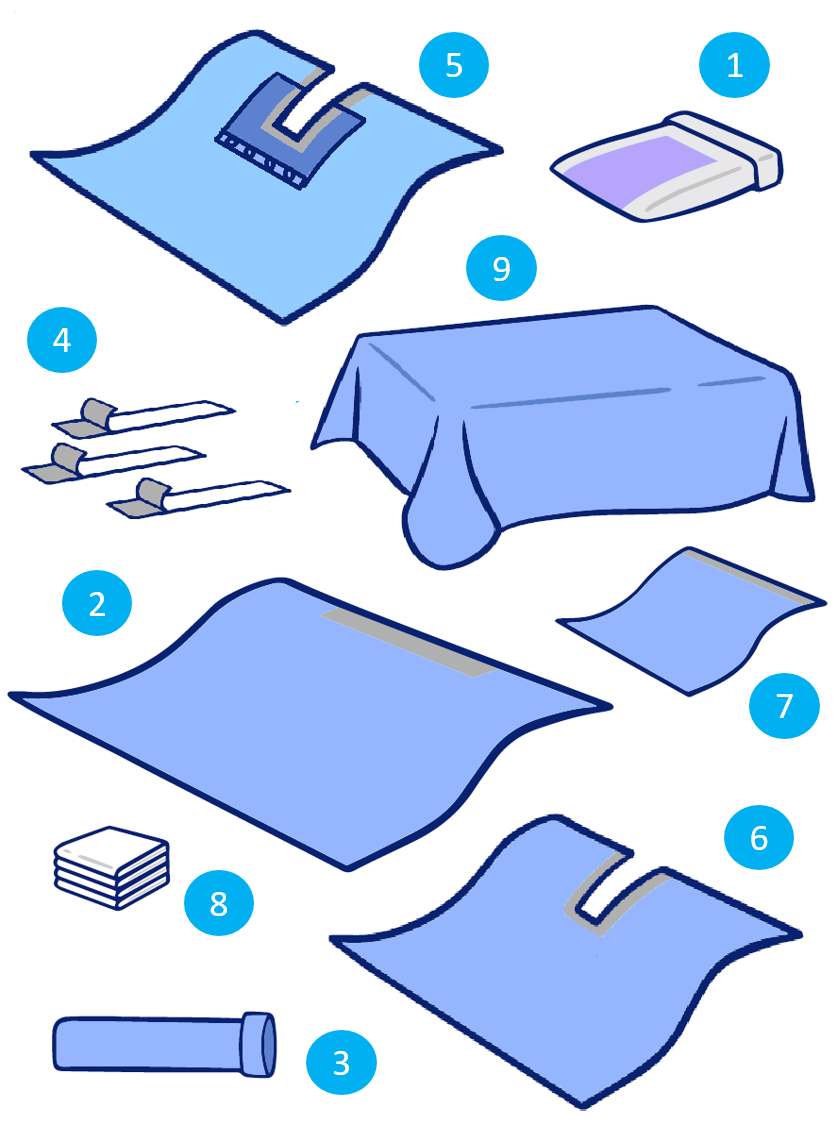 5
1
9
4
2
7
6
8
3